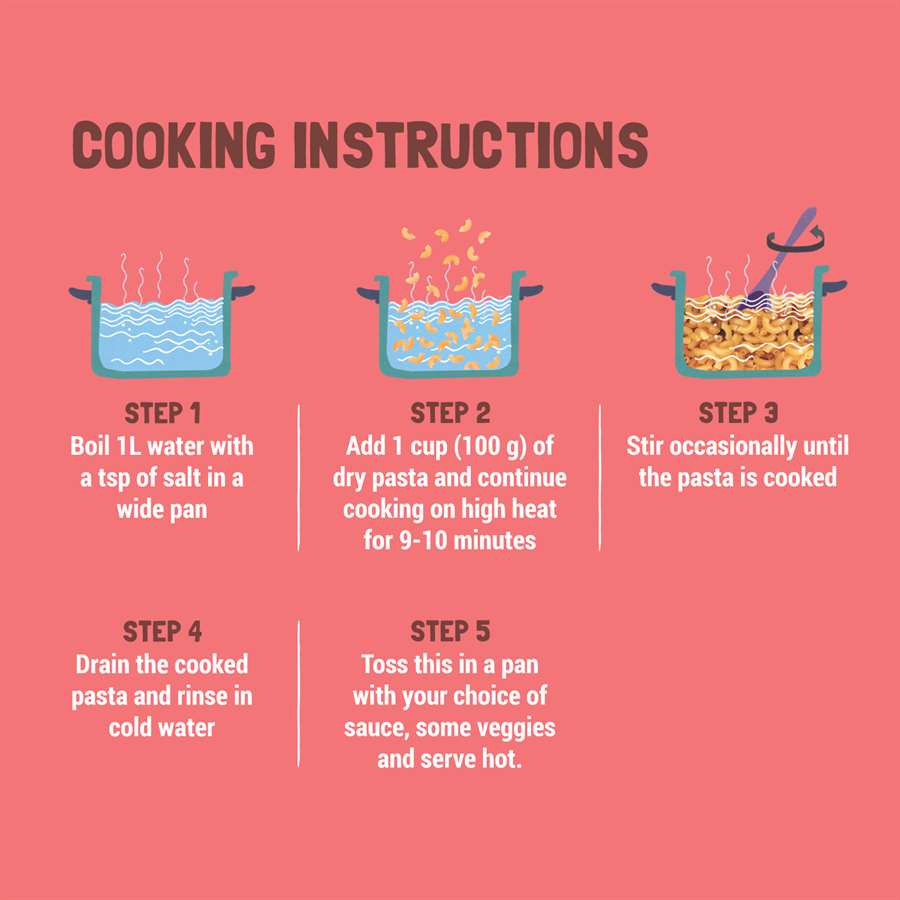 COOKING INSTRUCTIONS

STEP 1
Boil 1L water with a tsp of salt in a wide pan

STEP 2
Add 1 cup (100 g) of dry pasta and continue cooking on high heat for 9-10 minutes

STEP 3
Stir occasionally until the pasta is cooked

STEP 4
Drain the cooked pasta and rinse in cold water

STEP 5
Toss this in a pan with your choice of sauce, some veggies and serve hot.