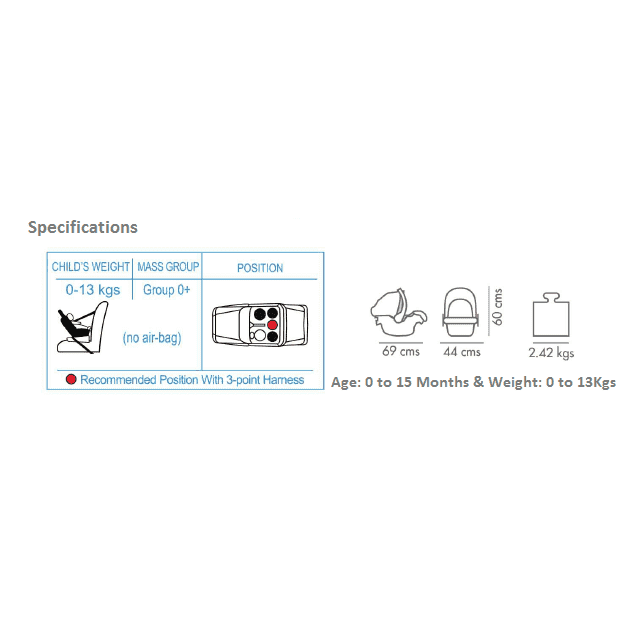 Specifications

| CHILD'S WEIGHT | MASS GROUP | POSITION |
|---|---|---|
| 0-13 kgs | Group 0+ | |
| | (no air-bag) | |

Recommended Position With 3-point Harness

69 cms
44 cms
60 cms
2.42 kgs

Age: 0 to 15 Months & Weight: 0 to 13Kgs