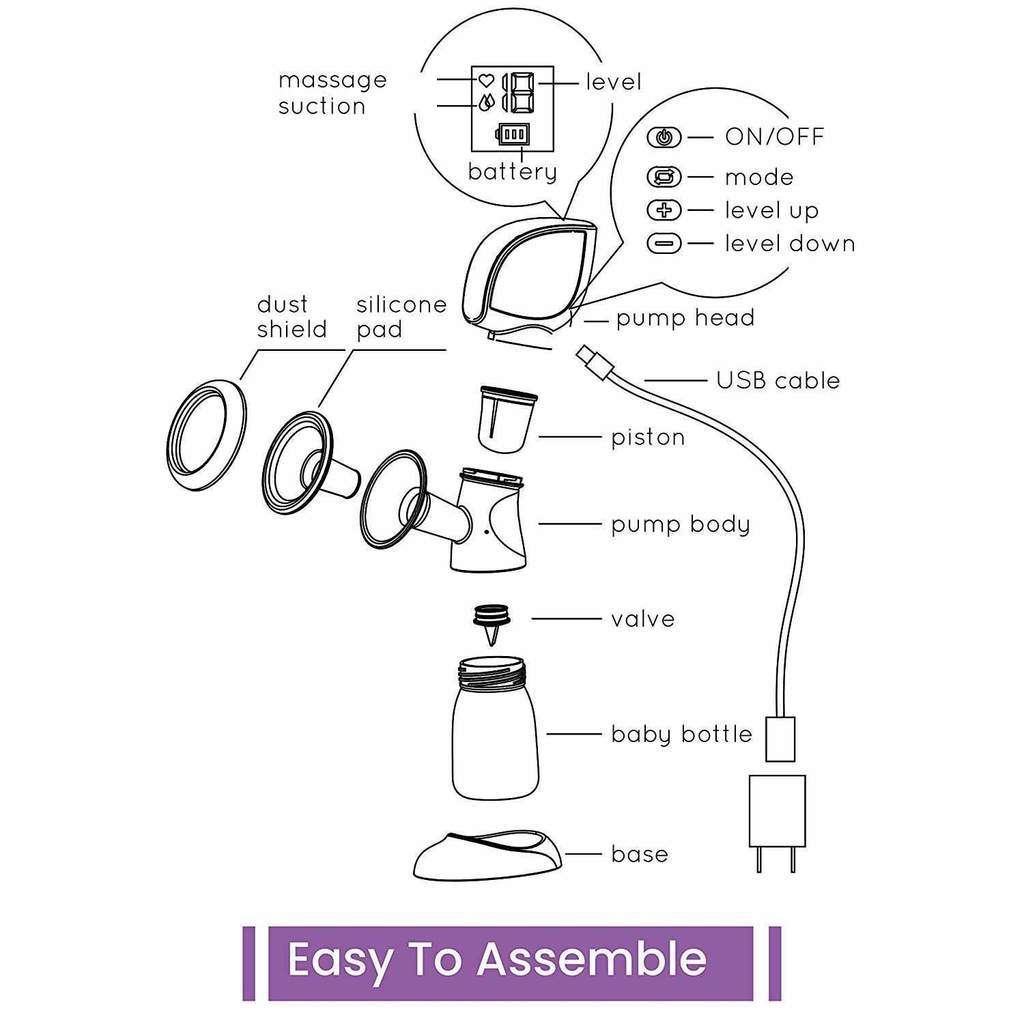 massage
suction

level

battery

ON/OFF
mode
level up
level down

dust shield

silicone pad

pump head

USB cable

piston

pump body

valve

baby bottle

base

Easy To Assemble